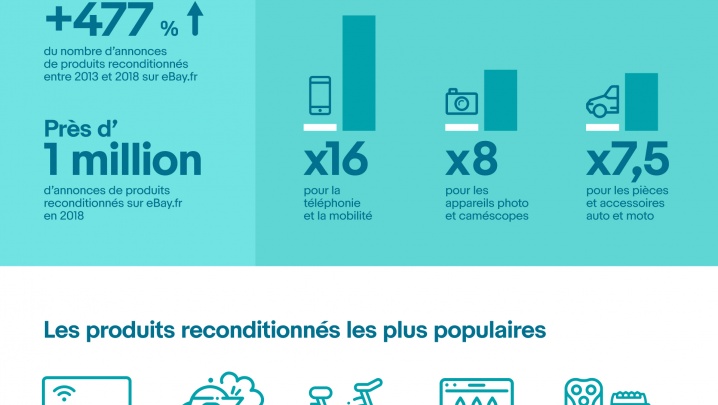 +477 %

du nombre d'annonces de produits reconditionnés entre 2013 et 2018 sur eBay.fr

Près d'
1 million

d'annonces de produits reconditionnés sur eBay.fr en 2018

x16
pour la téléphonie et la mobilité

x8
pour les appareils photo et caméscopes

x7,5
pour les pièces et accessoires auto et moto

Les produits reconditionnés les plus populaires