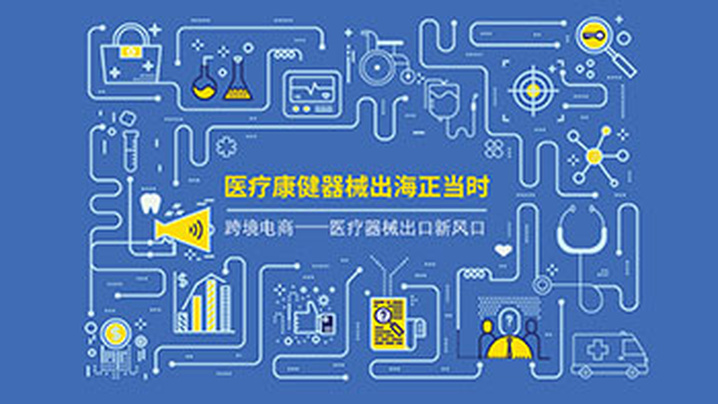 医疗康健器械出海正当时

跨境电商——医疗器械出口新风口